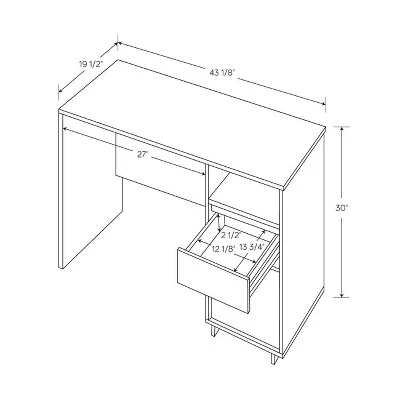 19 1/2"
43 1/8"
27"
30"
2 1/2"
12 1/8"
13 3/4"